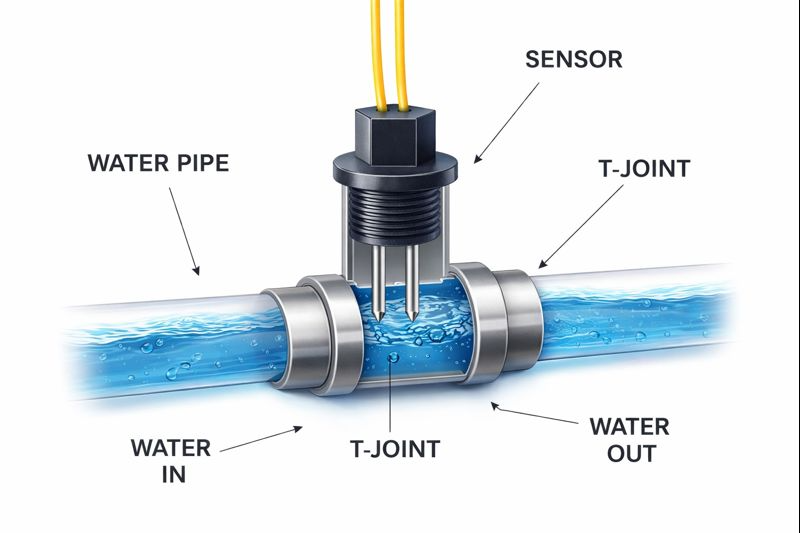 SENSOR

WATER PIPE

T-JOINT

WATER IN

T-JOINT

WATER OUT